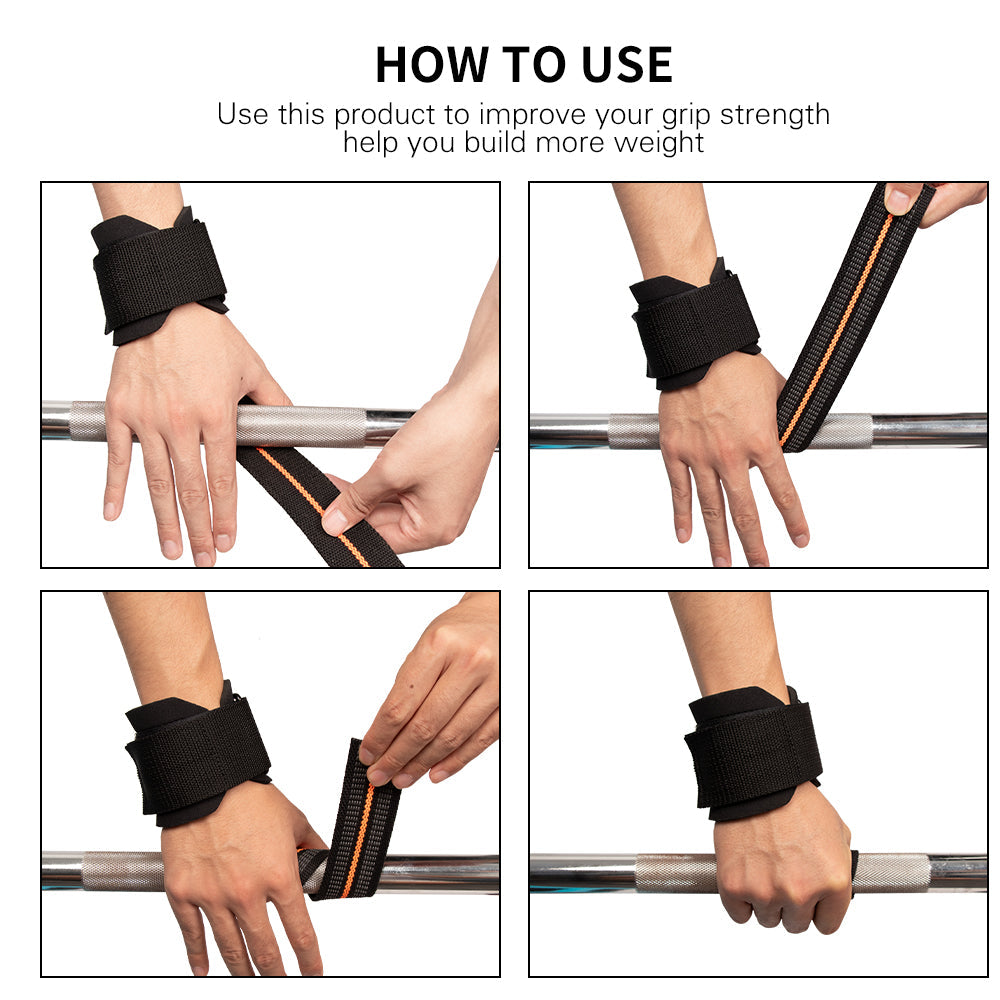 HOW TO USE

Use this product to improve your grip strength help you build more weight